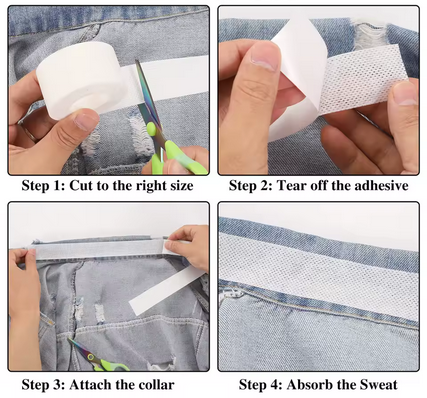 Step 1: Cut to the right size

Step 2: Tear off the adhesive

Step 3: Attach the collar

Step 4: Absorb the Sweat